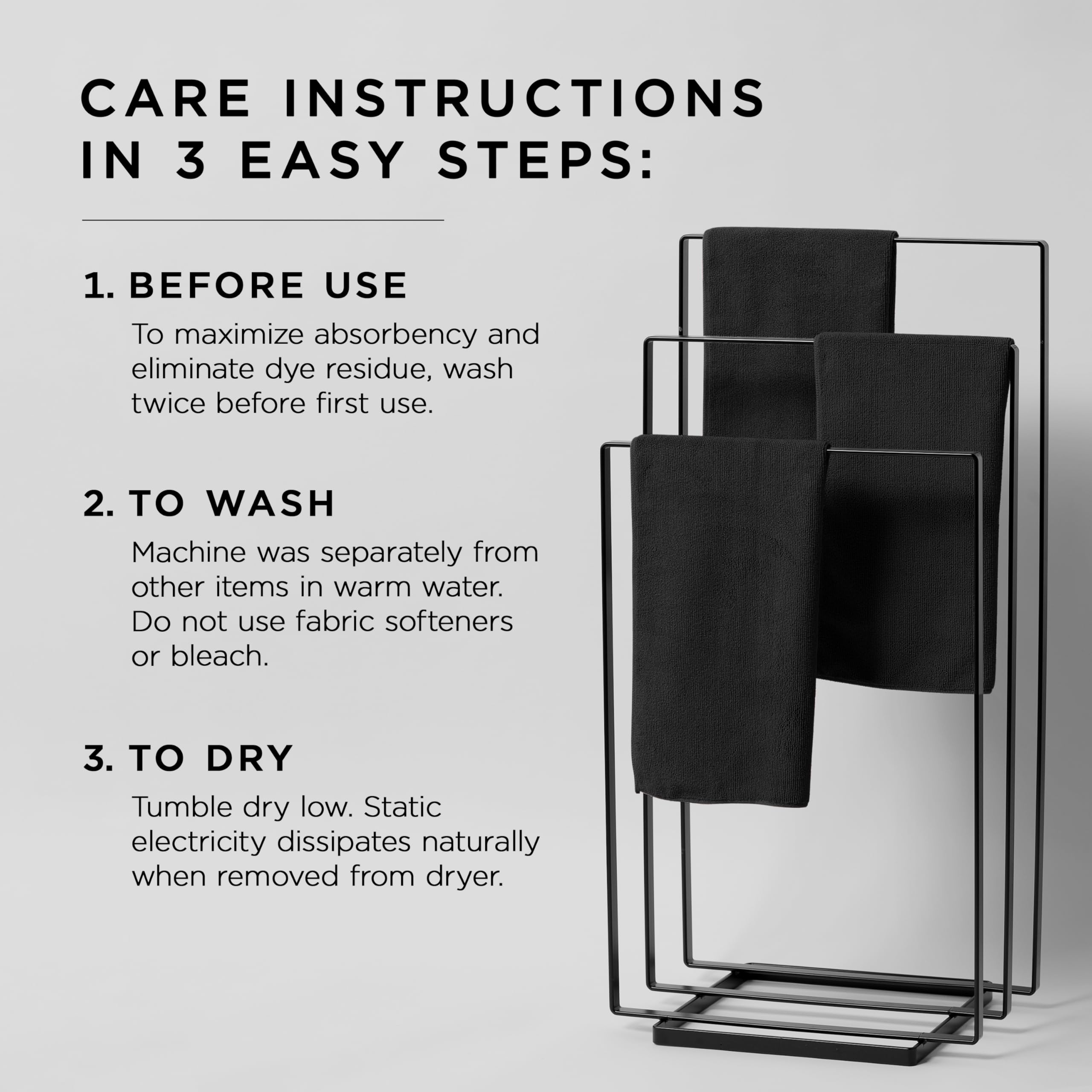 CARE INSTRUCTIONS IN 3 EASY STEPS:

1. BEFORE USE

To maximize absorbency and eliminate dye residue, wash twice before first use.

2. TO WASH

Machine was separately from other items in warm water. Do not use fabric softeners or bleach.

3. TO DRY

Tumble dry low. Static electricity dissipates naturally when removed from dryer.